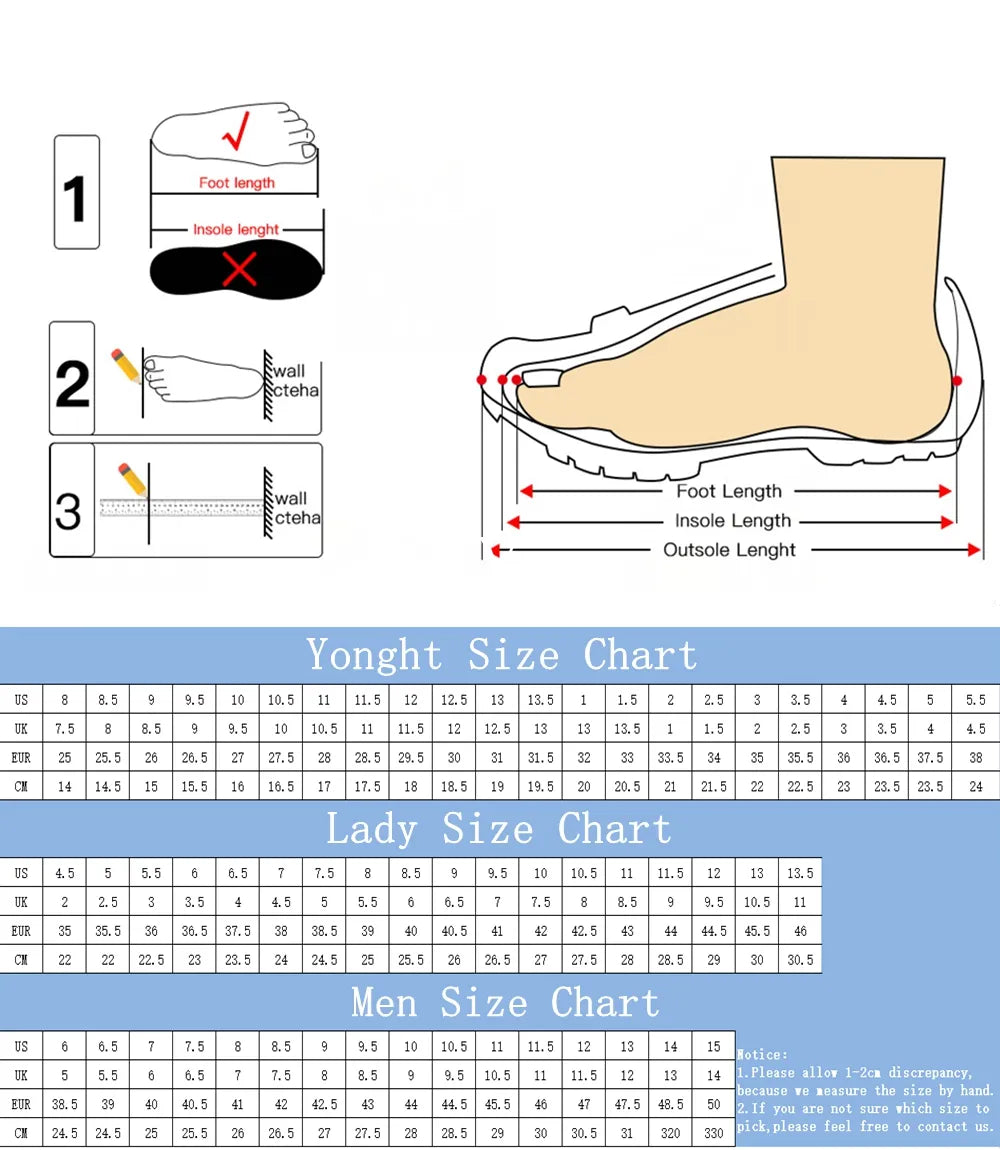 1

Foot length

Insole lenght

2

wall cteha

3

wall cteha

Foot Length

Insole Length

Outsole Lenght

Yonght Size Chart

| US | 8 | 8.5 | 9 | 9.5 | 10 | 10.5 | 11 | 11.5 | 12 | 12.5 | 13 | 13.5 | 1 | 1.5 | 2 | 2.5 | 3 | 3.5 | 4 | 4.5 | 5 | 5.5 |
|---|---|---|---|---|---|---|---|---|---|---|---|---|---|---|---|---|---|---|---|---|---|---|
| UK | 7.5 | 8 | 8.5 | 9 | 9.5 | 10 | 10.5 | 11 | 11.5 | 12 | 12.5 | 13 | 13 | 13.5 | 1 | 1.5 | 2 | 2.5 | 3 | 3.5 | 4 | 4.5 |
| EUR | 25 | 25.5 | 26 | 26.5 | 27 | 27.5 | 28 | 28.5 | 29.5 | 30 | 31 | 31.5 | 32 | 33 | 33.5 | 34 | 35 | 35.5 | 36 | 36.5 | 37.5 | 38 |
| CM | 14 | 14.5 | 15 | 15.5 | 16 | 16.5 | 17 | 17.5 | 18 | 18.5 | 19 | 19.5 | 20 | 20.5 | 21 | 21.5 | 22 | 22.5 | 23 | 23.5 | 23.5 | 24 |

Lady Size Chart

| US | 4.5 | 5 | 5.5 | 6 | 6.5 | 7 | 7.5 | 8 | 8.5 | 9 | 9.5 | 10 | 10.5 | 11 | 11.5 | 12 | 13 | 13.5 |
|---|---|---|---|---|---|---|---|---|---|---|---|---|---|---|---|---|---|---|
| UK | 2 | 2.5 | 3 | 3.5 | 4 | 4.5 | 5 | 5.5 | 6 | 6.5 | 7 | 7.5 | 8 | 8.5 | 9 | 9.5 | 10.5 | 11 |
| EUR | 35 | 35.5 | 36 | 36.5 | 37.5 | 38 | 38.5 | 39 | 40 | 40.5 | 41 | 42 | 42.5 | 43 | 44 | 44.5 | 45.5 | 46 |
| CM | 22 | 22 | 22.5 | 23 | 23.5 | 24 | 24.5 | 25 | 25.5 | 26 | 26.5 | 27 | 27.5 | 28 | 28.5 | 29 | 30 | 30.5 |

Men Size Chart

| US | 6 | 6.5 | 7 | 7.5 | 8 | 8.5 | 9 | 9.5 | 10 | 10.5 | 11 | 11.5 | 12 | 13 | 14 | 15 |
|---|---|---|---|---|---|---|---|---|---|---|---|---|---|---|---|---|
| UK | 5 | 5.5 | 6 | 6.5 | 7 | 7.5 | 8 | 8.5 | 9 | 9.5 | 10.5 | 11 | 11.5 | 12 | 13 | 14 |
| EUR | 38.5 | 39 | 40 | 40.5 | 41 | 42 | 42.5 | 43 | 44 | 44.5 | 45.5 | 46 | 47 | 47.5 | 48.5 | 50 |
| CM | 24.5 | 24.5 | 25 | 25.5 | 26 | 26.5 | 27 | 27.5 | 28 | 28.5 | 29 | 30 | 30.5 | 31 | 320 | 330 |

Notice:
1.Please allow 1-2cm discrepancy, because we measure the size by hand.
2.If you are not sure which size to pick,please feel free to contact us.